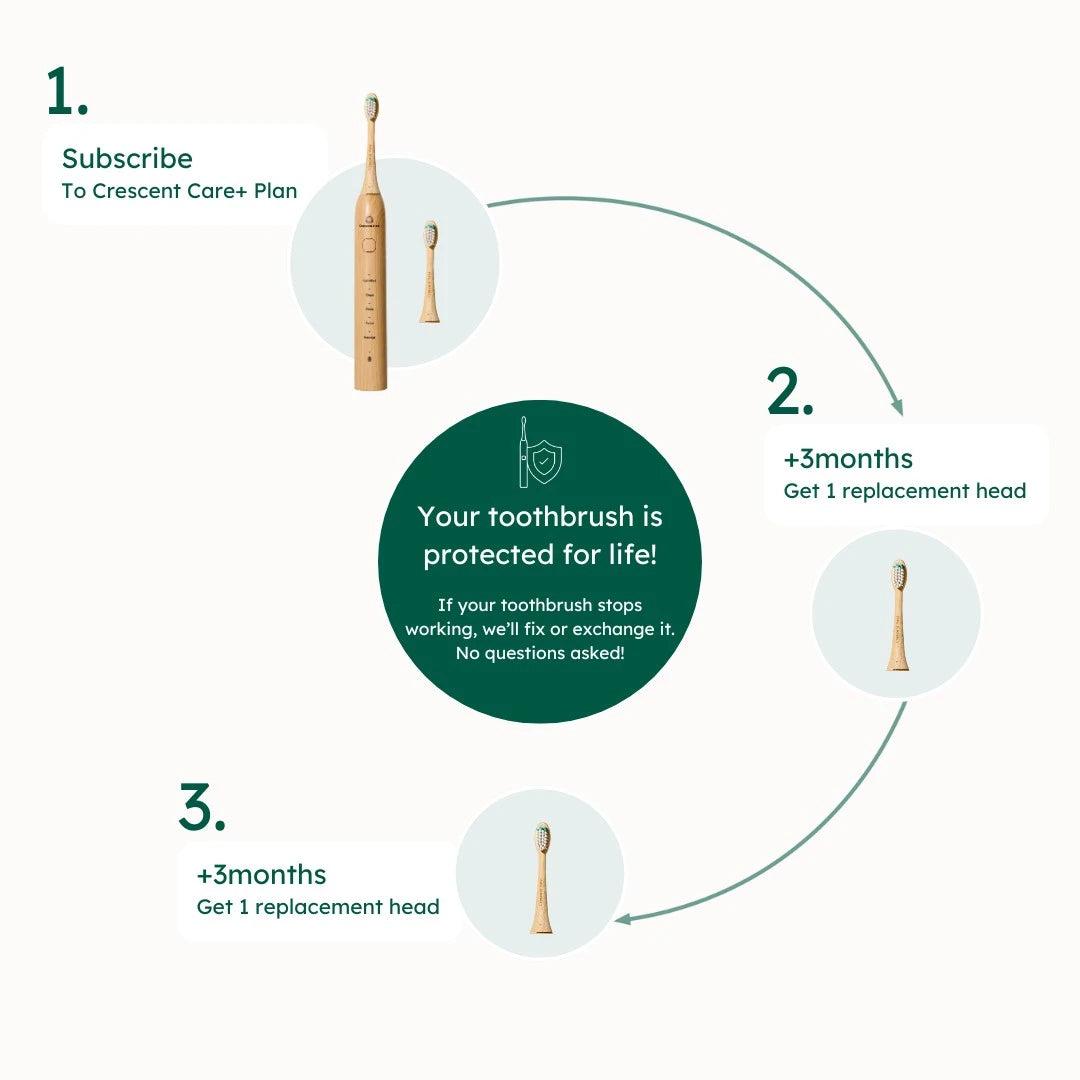 1.

Subscribe
To Crescent Care+ Plan

2.

+3months
Get 1 replacement head

Your toothbrush is protected for life!

If your toothbrush stops working, we'll fix or exchange it. No questions asked!

3.

+3months
Get 1 replacement head